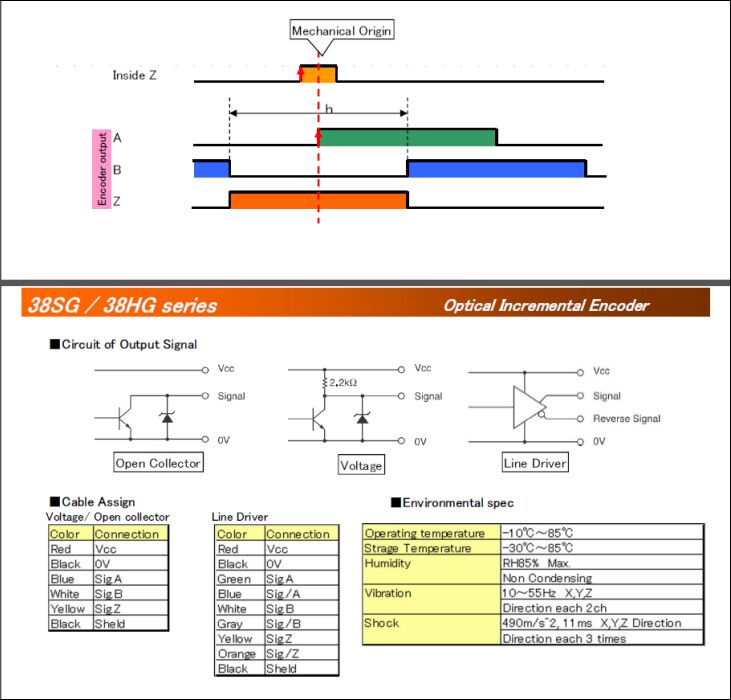 Mechanical Origin

Inside Z

h

Encoder output

A

B

Z

38SG / 38HG series

Optical Incremental Encoder

■Circuit of Output Signal

Vcc

Signal

0V

Open Collector

Vcc

2.2kΩ

Signal

0V

Voltage

Vcc

Signal

Reverse Signal

0V

Line Driver

■Cable Assign

Voltage/ Open collector

| Color | Connection |
|---|---|
| Red | Vcc |
| Black | 0V |
| Blue | Sig A |
| White | Sig B |
| Yellow | Sig Z |
| Black | Sheld |

Line Driver

| Color | Connection |
|---|---|
| Red | Vcc |
| Black | 0V |
| Green | Sig A |
| Blue | Sig /A |
| White | Sig B |
| Gray | Sig /B |
| Yellow | Sig Z |
| Orange | Sig /Z |
| Black | Sheld |

■Environmental spec

| Operating temperature | -10℃～85℃ |
|---|---|
| Strage Temperature | -30℃～85℃ |
| Humidity | RH85% Max. |
| | Non Condensing |
| Vibration | 10～55Hz X,Y,Z |
| | Direction each 2ch |
| Shock | 490m/s^2, 11ms X,Y,Z Direction |
| | Direction each 3 times |